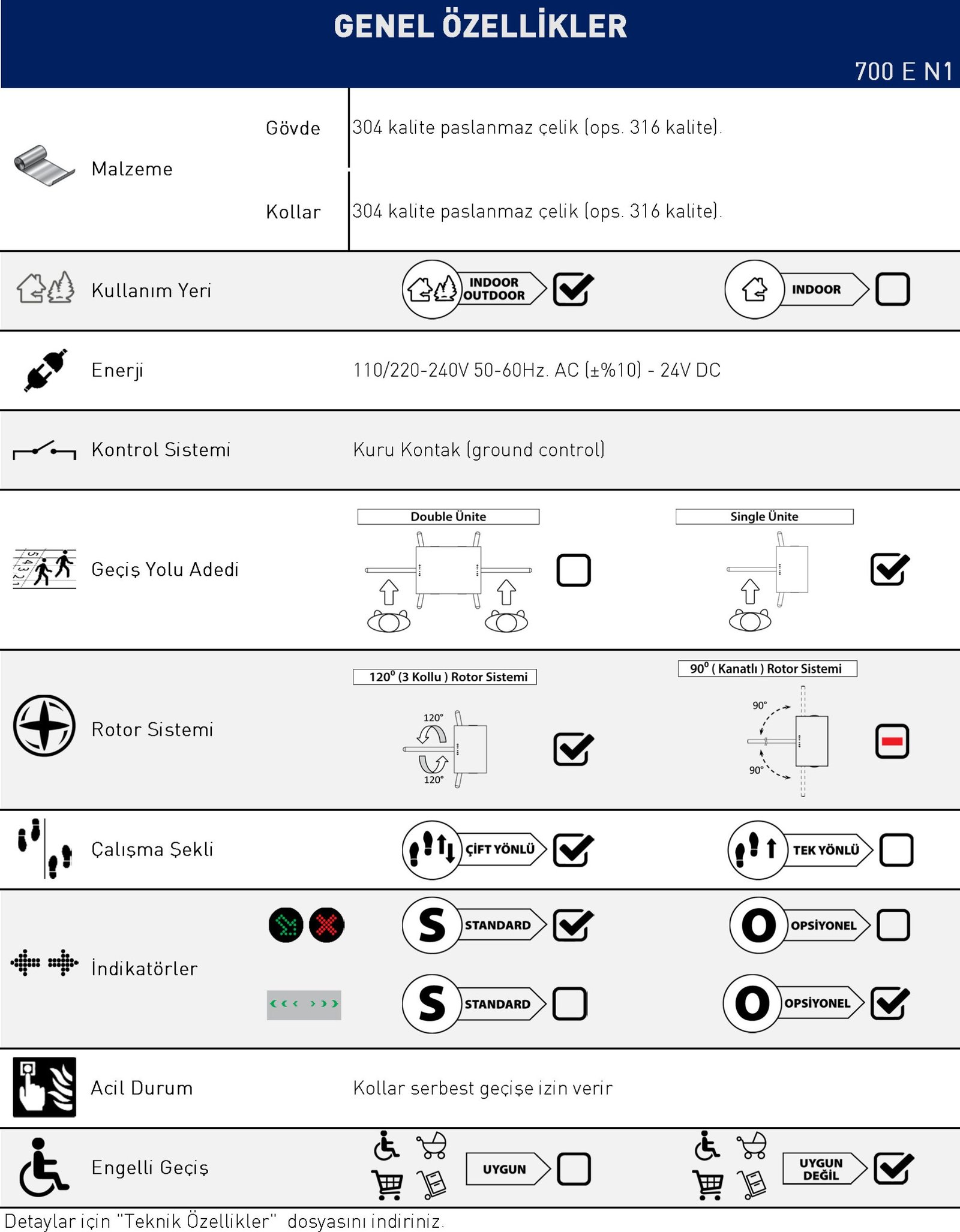 GENEL ÖZELLİKLER

700 E N1

Malzeme

Gövde 304 kalite paslanmaz çelik (ops. 316 kalite).

Kollar 304 kalite paslanmaz çelik (ops. 316 kalite).

Kullanım Yeri INDOOR OUTDOOR INDOOR

Enerji 110/220-240V 50-60Hz. AC (±%10) - 24V DC

Kontrol Sistemi Kuru Kontak (ground control)

Geçiş Yolu Adedi Double Ünite Single Ünite

Rotor Sistemi $120^0$ (3 Kollu ) Rotor Sistemi 120° 120° $90^0$ ( Kanatlı ) Rotor Sistemi 90° 90°

Çalışma Şekli ÇİFT YÖNLÜ TEK YÖNLÜ

İndikatörler S STANDARD O OPSİYONEL S STANDARD O OPSİYONEL

Acil Durum Kollar serbest geçişe izin verir

Engelli Geçiş UYGUN UYGUN DEĞİL

Detaylar için "Teknik Özellikler" dosyasını indiriniz.